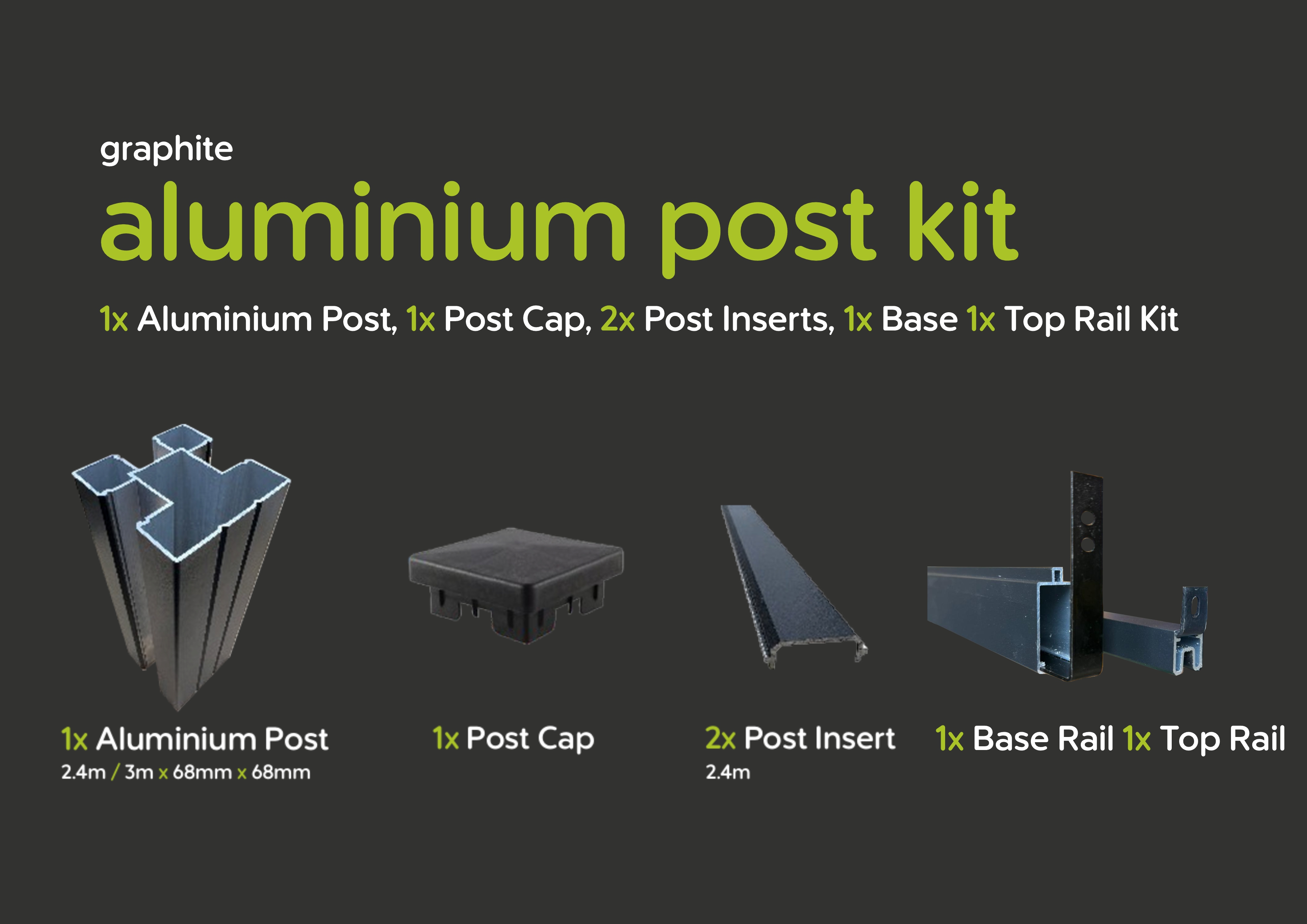 graphite

aluminium post kit

1x Aluminium Post, 1x Post Cap, 2x Post Inserts, 1x Base 1x Top Rail Kit

1x Aluminium Post
2.4m / 3m x 68mm x 68mm

1x Post Cap

2x Post Insert
2.4m

1x Base Rail 1x Top Rail